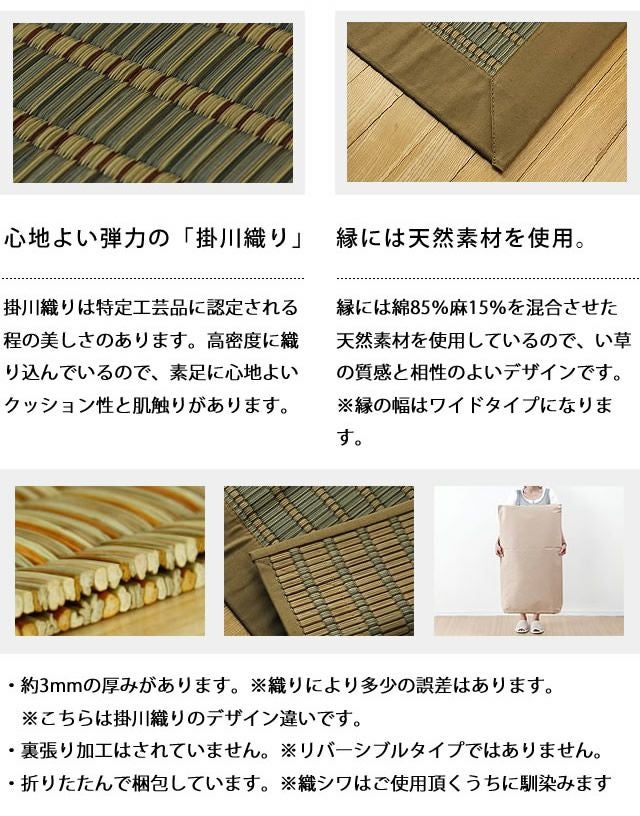 心地よい弾力の「掛川織り」

掛川織りは特定工芸品に認定される程の美しさのあります。高密度に織り込んでいるので、素足に心地よいクッション性と肌触りがあります。

縁には天然素材を使用。

縁には綿85%麻15%を混合させた天然素材を使用しているので、い草の質感と相性のよいデザインです。※縁の幅はワイドタイプになります。

・約3mmの厚みがあります。※織りにより多少の誤差はあります。
※こちらは掛川織りのデザイン違いです。
・裏張り加工はされていません。※リバーシブルタイプではありません。
・折りたたんで梱包しています。※織シワはご使用頂くうちに馴染みます