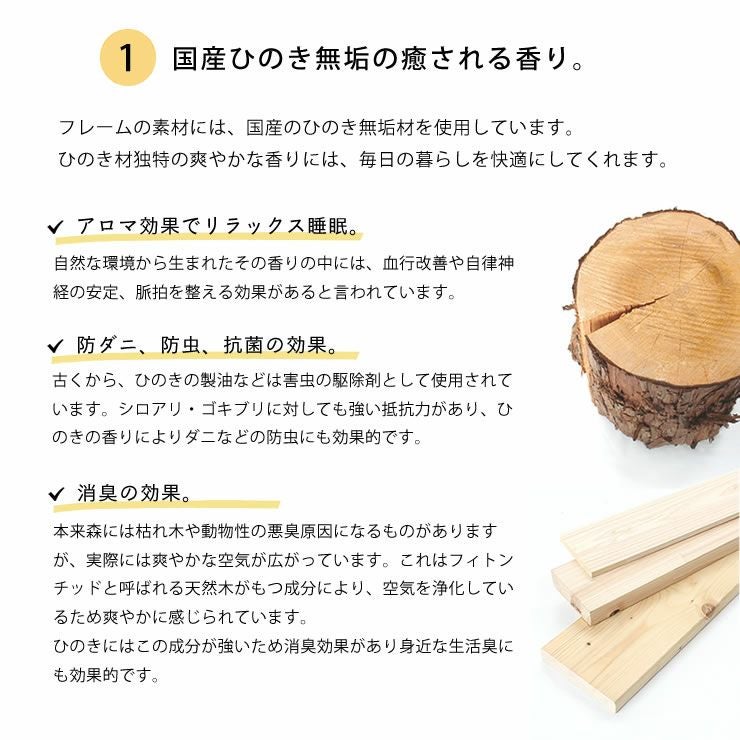 1 国産ひのき無垢の癒される香り。

フレームの素材には、国産のひのき無垢材を使用しています。
ひのき材独特の爽やかな香りには、毎日の暮らしを快適にしてくれます。

✓ アロマ効果でリラックス睡眠。

自然な環境から生まれたその香りの中には、血行改善や自律神経の安定、脈拍を整える効果があると言われています。

✓ 防ダニ、防虫、抗菌の効果。

古くから、ひのきの製油などは害虫の駆除剤として使用されています。シロアリ・ゴキブリに対しても強い抵抗力があり、ひのきの香りによりダニなどの防虫にも効果的です。

✓ 消臭の効果。

本来森には枯れ木や動物性の悪臭原因になるものがありますが、実際には爽やかな空気が広がっています。これはフィトンチッドと呼ばれる天然木がもつ成分により、空気を浄化しているため爽やかに感じられています。
ひのきにはこの成分が強いため消臭効果があり身近な生活臭にも効果的です。