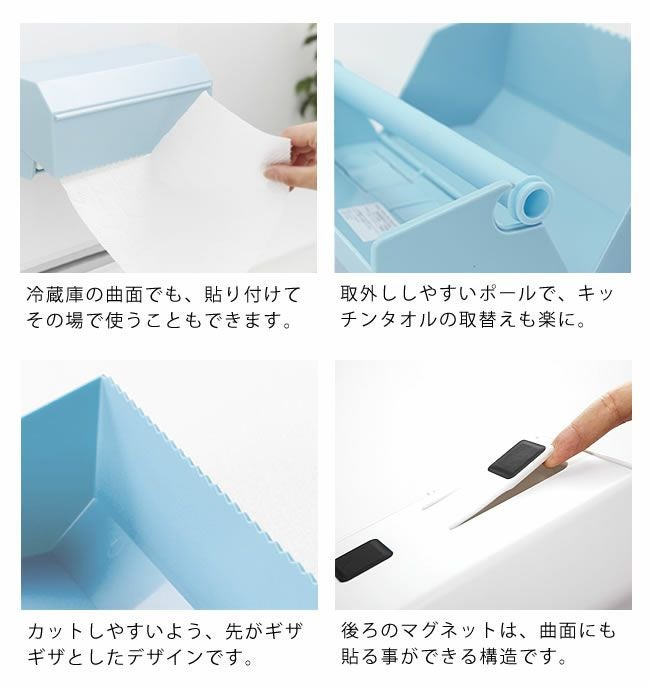 冷蔵庫の曲面でも、貼り付けてその場で使うこともできます。

取外ししやすいポールで、キッチンタオルの取替えも楽に。

カットしやすいよう、先がギザギザとしたデザインです。

後ろのマグネットは、曲面にも貼る事ができる構造です。