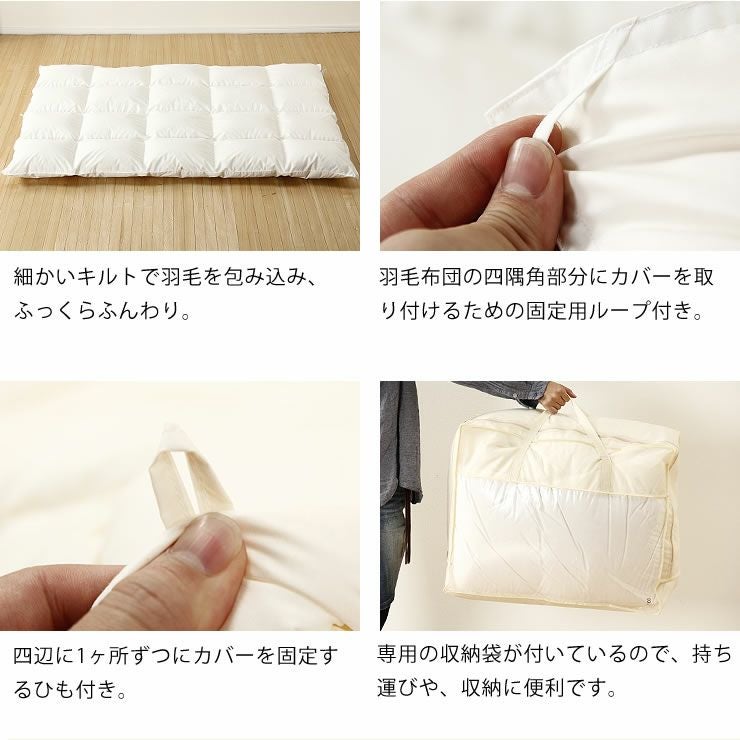 細かいキルトで羽毛を包み込み、ふっくらふんわり。

羽毛布団の四隅角部分にカバーを取り付けるための固定用ループ付き。

四辺に1ヶ所ずつにカバーを固定するひも付き。

専用の収納袋が付いているので、持ち運びや、収納に便利です。