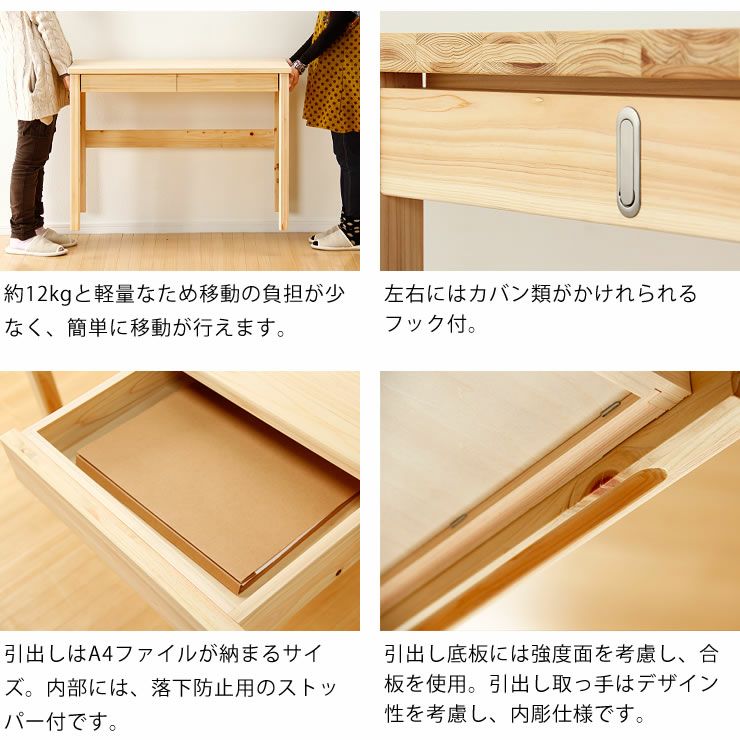 約12kgと軽量なため移動の負担が少なく、簡単に移動が行えます。

左右にはカバン類がかけれられるフック付。

引出しはA4ファイルが納まるサイズ。内部には、落下防止用のストッパー付です。

引出し底板には強度面を考慮し、合板を使用。引出し取っ手はデザイン性を考慮し、内彫仕様です。