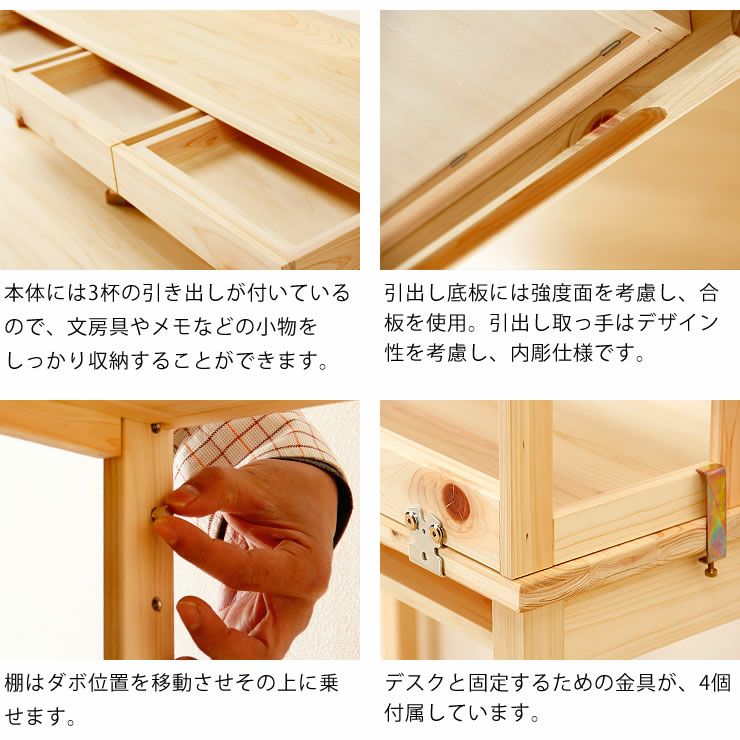 本体には3杯の引き出しが付いているので、文房具やメモなどの小物をしっかり収納することができます。

引出し底板には強度面を考慮し、合板を使用。引出し取っ手はデザイン性を考慮し、内彫仕様です。

棚はダボ位置を移動させその上に乗せます。

デスクと固定するための金具が、4個付属しています。