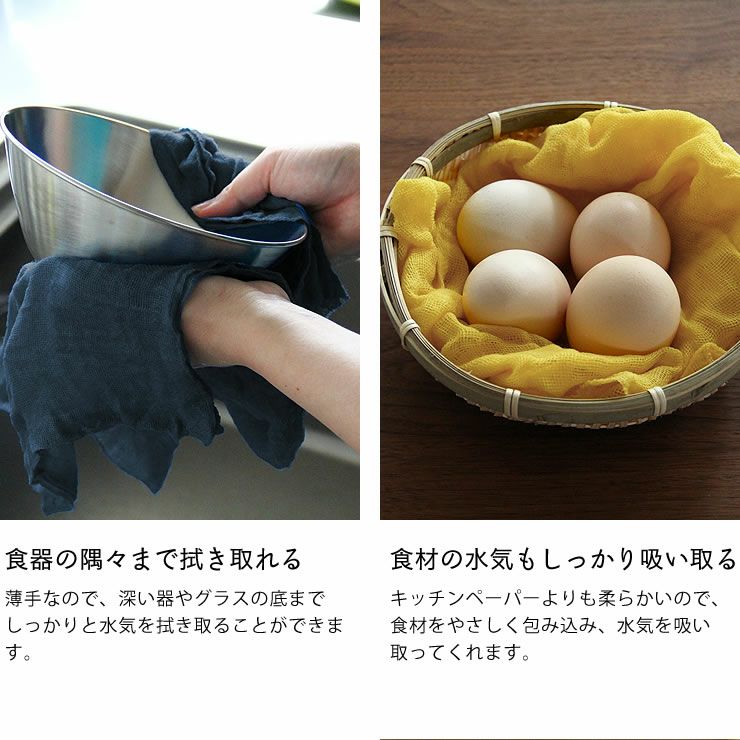 食器の隅々まで拭き取れる

薄手なので、深い器やグラスの底までしっかりと水気を拭き取ることができます。

食材の水気もしっかり吸い取る

キッチンペーパーよりも柔らかいので、食材をやさしく包み込み、水気を吸い取ってくれます。