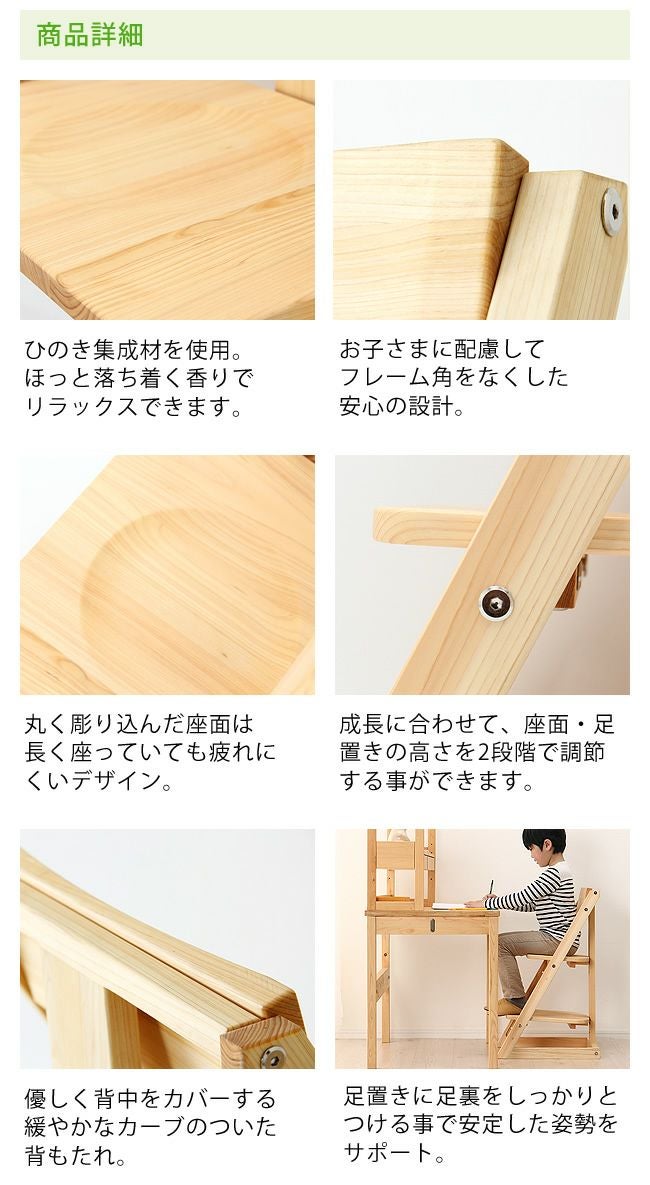 商品詳細

ひのき集成材を使用。ほっと落ち着く香りでリラックスできます。

お子さまに配慮してフレーム角をなくした安心の設計。

丸く彫り込んだ座面は長く座っていても疲れにくいデザイン。

成長に合わせて、座面・足置きの高さを2段階で調節する事ができます。

優しく背中をカバーする緩やかなカーブのついた背もたれ。

足置きに足裏をしっかりとつける事で安定した姿勢をサポート。