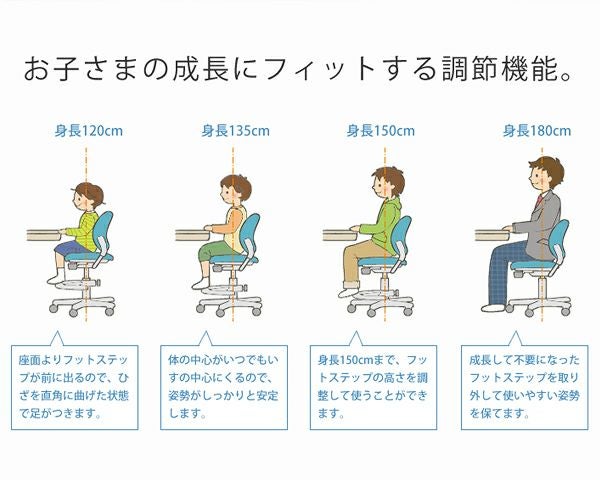 お子さまの成長にフィットする調節機能。

身長120cm

身長135cm

身長150cm

身長180cm

座面よりフットステップが前に出るので、ひざを直角に曲げた状態で足がつきます。

体の中心がいつでもいすの中心にくるので、姿勢がしっかりと安定します。

身長150cmまで、フットステップの高さを調整して使うことができます。

成長して不要になったフットステップを取り外して使いやすい姿勢を保てます。