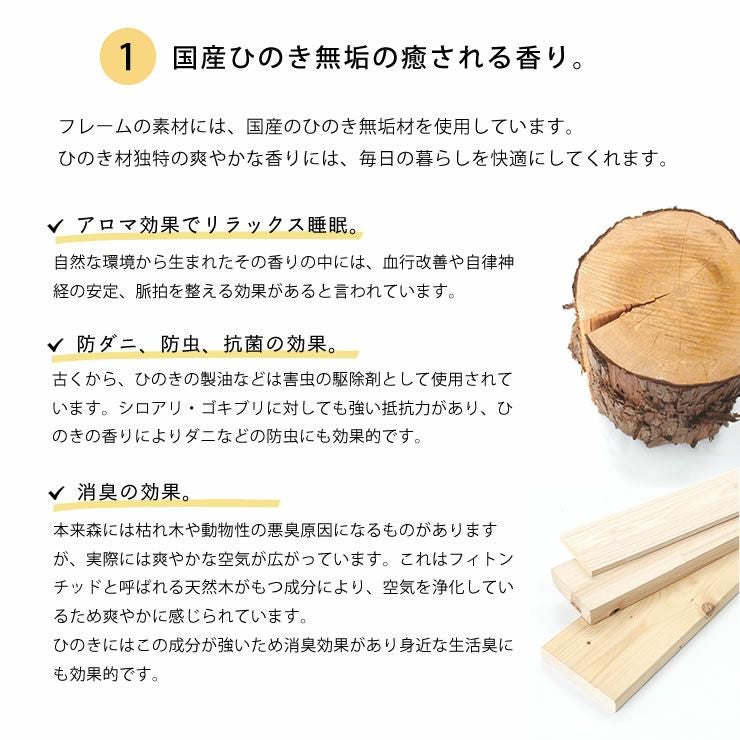 1 国産ひのき無垢の癒される香り。

フレームの素材には、国産のひのき無垢材を使用しています。
ひのき材独特の爽やかな香りには、毎日の暮らしを快適にしてくれます。

✓ アロマ効果でリラックス睡眠。

自然な環境から生まれたその香りの中には、血行改善や自律神経の安定、脈拍を整える効果があると言われています。

✓ 防ダニ、防虫、抗菌の効果。

古くから、ひのきの製油などは害虫の駆除剤として使用されています。シロアリ・ゴキブリに対しても強い抵抗力があり、ひのきの香りによりダニなどの防虫にも効果的です。

✓ 消臭の効果。

本来森には枯れ木や動物性の悪臭原因になるものがありますが、実際には爽やかな空気が広がっています。これはフィトンチッドと呼ばれる天然木がもつ成分により、空気を浄化しているため爽やかに感じられています。
ひのきにはこの成分が強いため消臭効果があり身近な生活臭にも効果的です。