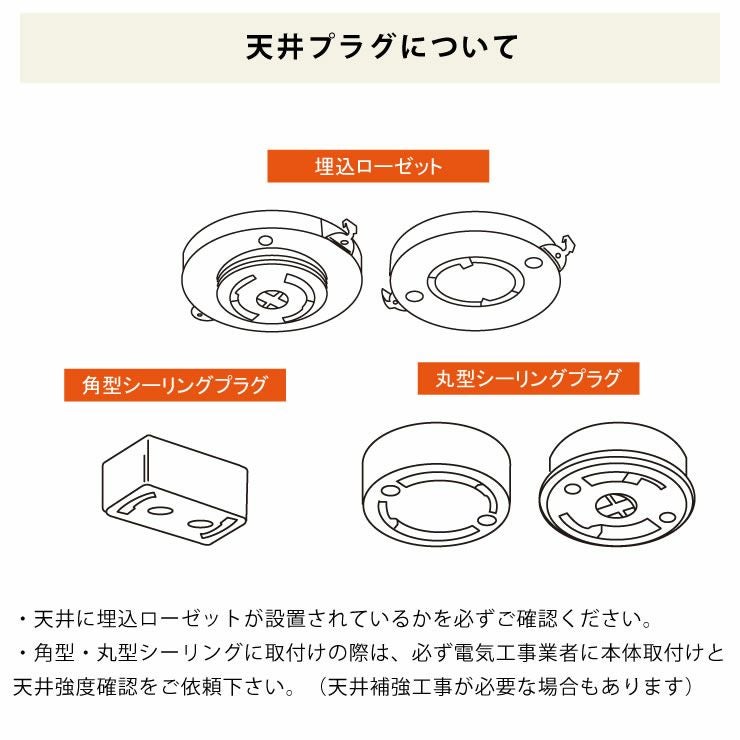 天井プラグについて

埋込ローゼット

角型シーリングプラグ

丸型シーリングプラグ

・天井に埋込ローゼットが設置されているかを必ずご確認ください。
・角型・丸型シーリングに取付けの際は、必ず電気工事業者に本体取付けと天井強度確認をご依頼下さい。（天井補強工事が必要な場合もあります）