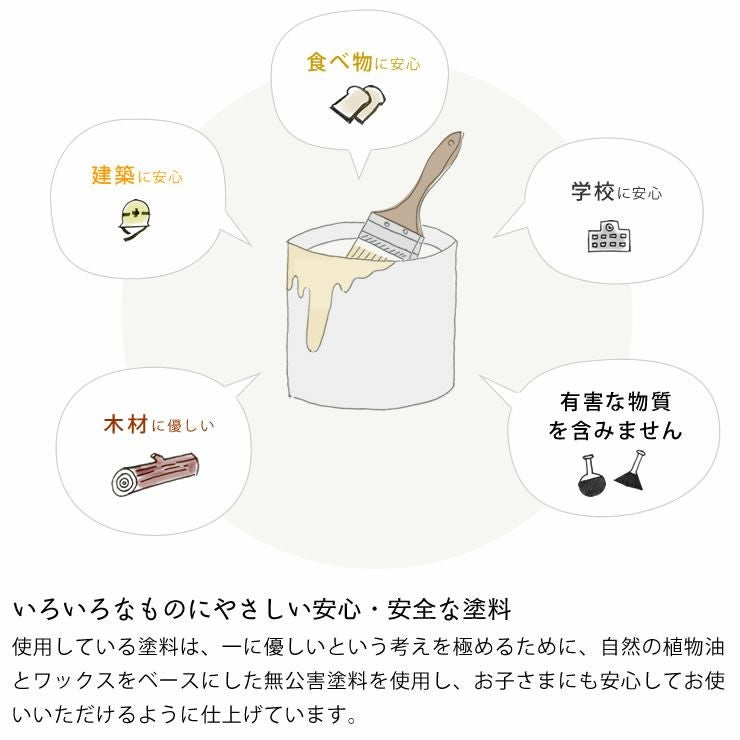 食べ物に安心

建築に安心

学校に安心

木材に優しい

有害な物質を含みません

いろいろなものにやさしい安心・安全な塗料

使用している塗料は、一に優しいという考えを極めるために、自然の植物油とワックスをベースにした無公害塗料を使用し、お子さまにも安心してお使いいただけるように仕上げています。