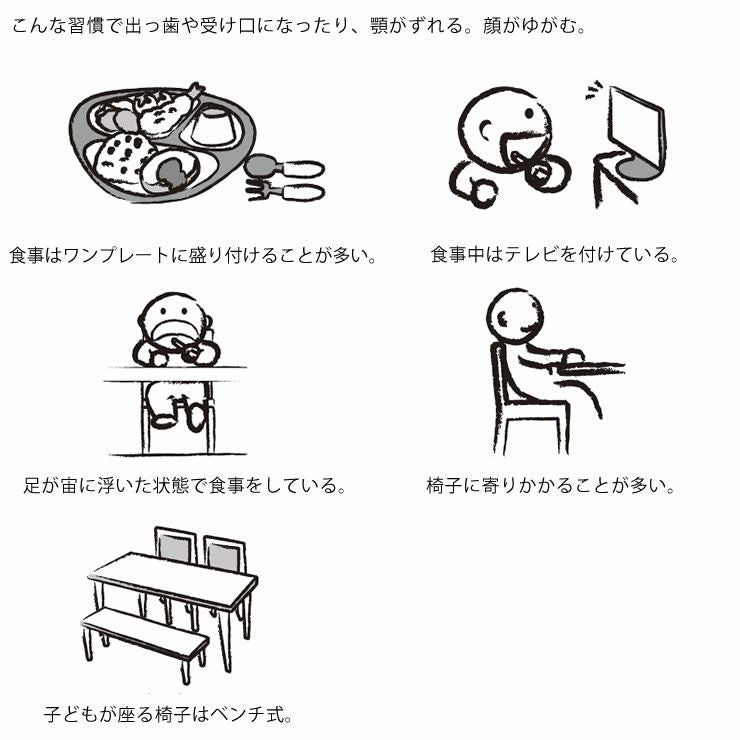 こんな習慣で出っ歯や受け口になったり、顎がずれる。顔がゆがむ。

食事はワンプレートに盛り付けることが多い。

食事中はテレビを付けている。

足が宙に浮いた状態で食事をしている。

椅子に寄りかかることが多い。

子どもが座る椅子はベンチ式。