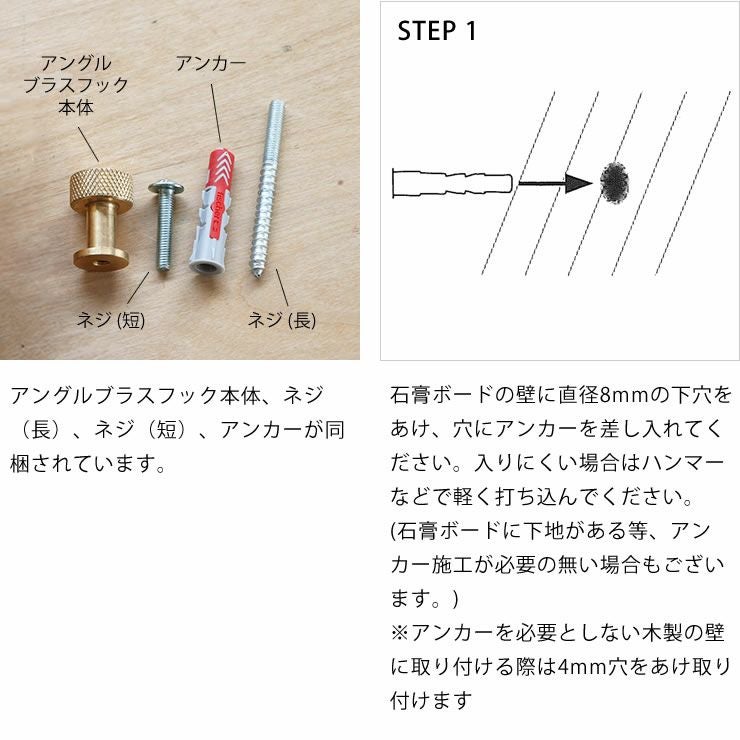 アングル
ブラスフック
本体

アンカー

ネジ (短)

ネジ (長)

アングルブラスフック本体、ネジ（長）、ネジ（短）、アンカーが同梱されています。

STEP 1

石膏ボードの壁に直径8mmの下穴をあけ、穴にアンカーを差し入れてください。入りにくい場合はハンマーなどで軽く打ち込んでください。
(石膏ボードに下地がある等、アンカー施工が必要の無い場合もございます。)
※アンカーを必要としない木製の壁に取り付ける際は4mm穴をあけ取り付けます