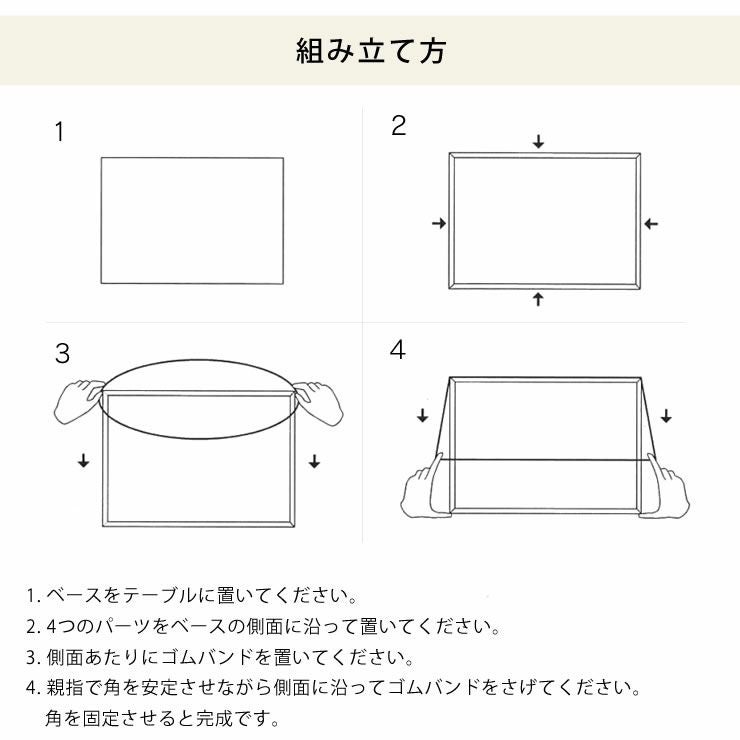 組み立て方

1

2

3

4

1. ベースをテーブルに置いてください。
2. 4つのパーツをベースの側面に沿って置いてください。
3. 側面あたりにゴムバンドを置いてください。
4. 親指で角を安定させながら側面に沿ってゴムバンドをさげてください。
角を固定させると完成です。