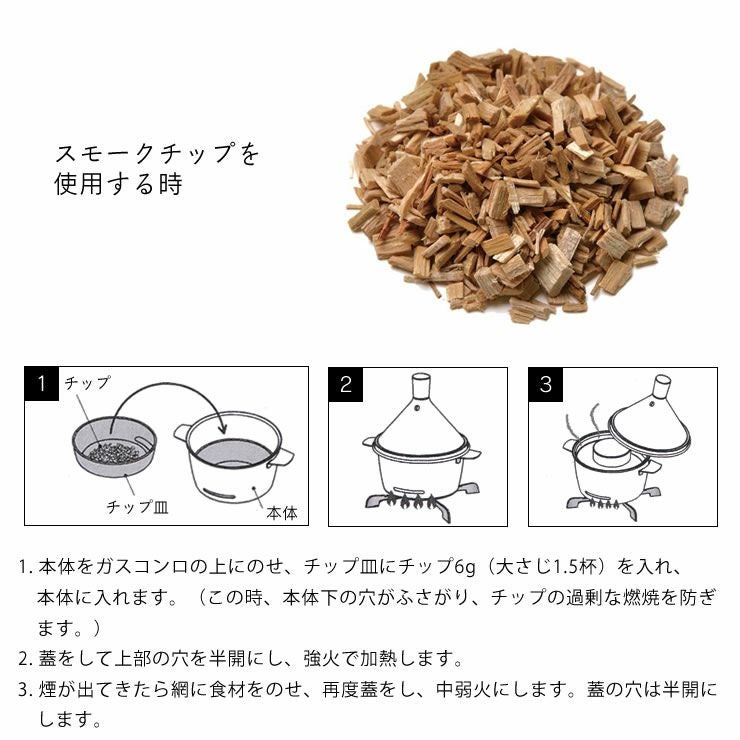 スモークチップを
使用する時

1
チップ
チップ皿
本体

2

3

1. 本体をガスコンロの上にのせ、チップ皿にチップ6g（大さじ1.5杯）を入れ、本体に入れます。（この時、本体下の穴がふさがり、チップの過剰な燃焼を防ぎます。）
2. 蓋をして上部の穴を半開にし、強火で加熱します。
3. 煙が出てきたら網に食材をのせ、再度蓋をし、中弱火にします。蓋の穴は半開にします。