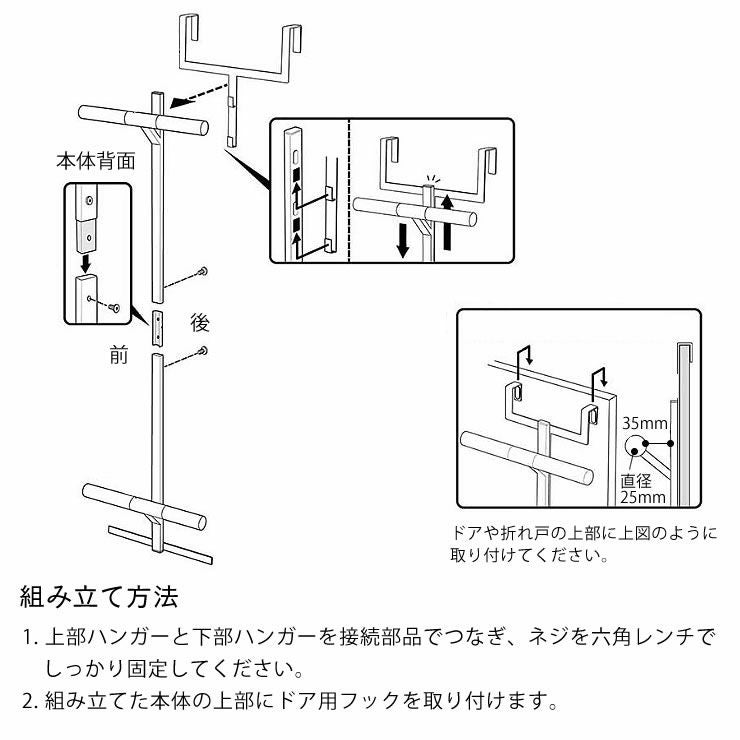 本体背面

後

前

35mm

直径
25mm

ドアや折れ戸の上部に上図のように取り付けてください。

組み立て方法

1. 上部ハンガーと下部ハンガーを接続部品でつなぎ、ネジを六角レンチでしっかり固定してください。

2. 組み立てた本体の上部にドア用フックを取り付けます。