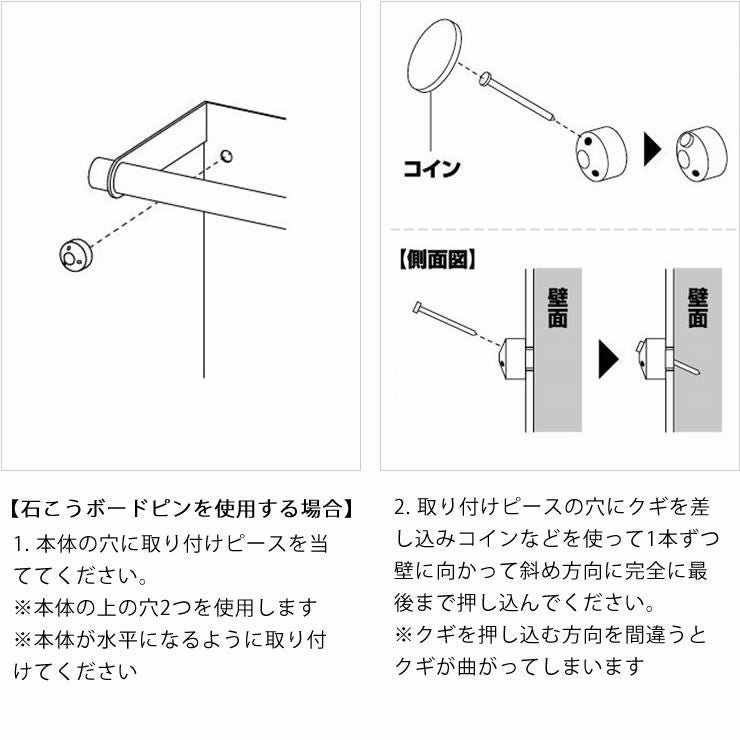 コイン

【側面図】

壁面

壁面

【石こうボードピンを使用する場合】
1. 本体の穴に取り付けピースを当ててください。
※本体の上の穴2つを使用します
※本体が水平になるように取り付けてください

2. 取り付けピースの穴にクギを差し込みコインなどを使って1本ずつ壁に向かって斜め方向に完全に最後まで押し込んでください。
※クギを押し込む方向を間違うとクギが曲がってしまいます