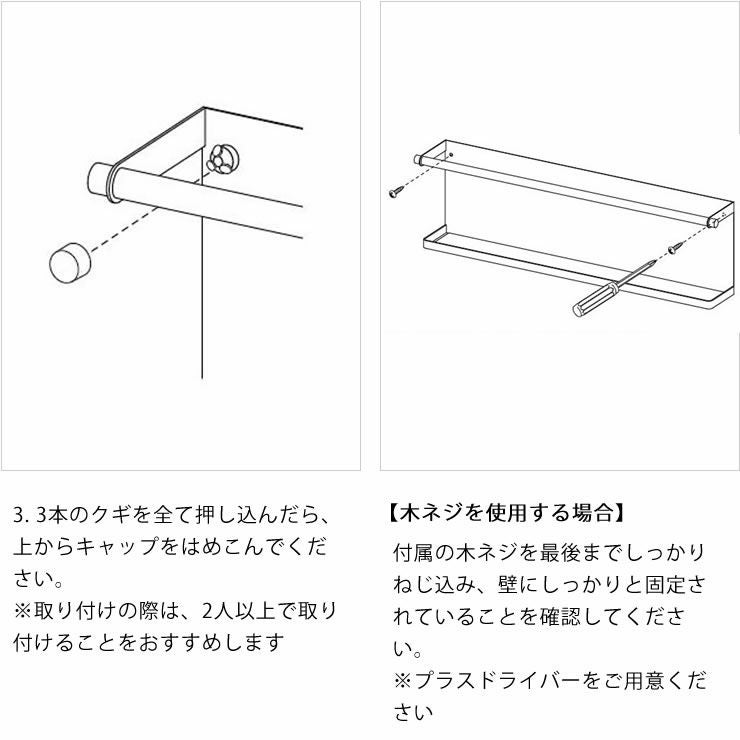 3. 3本のクギを全て押し込んだら、上からキャップをはめこんでください。
※取り付けの際は、2人以上で取り付けることをおすすめします

【木ネジを使用する場合】
付属の木ネジを最後までしっかりねじ込み、壁にしっかりと固定されていることを確認してください。
※プラスドライバーをご用意ください