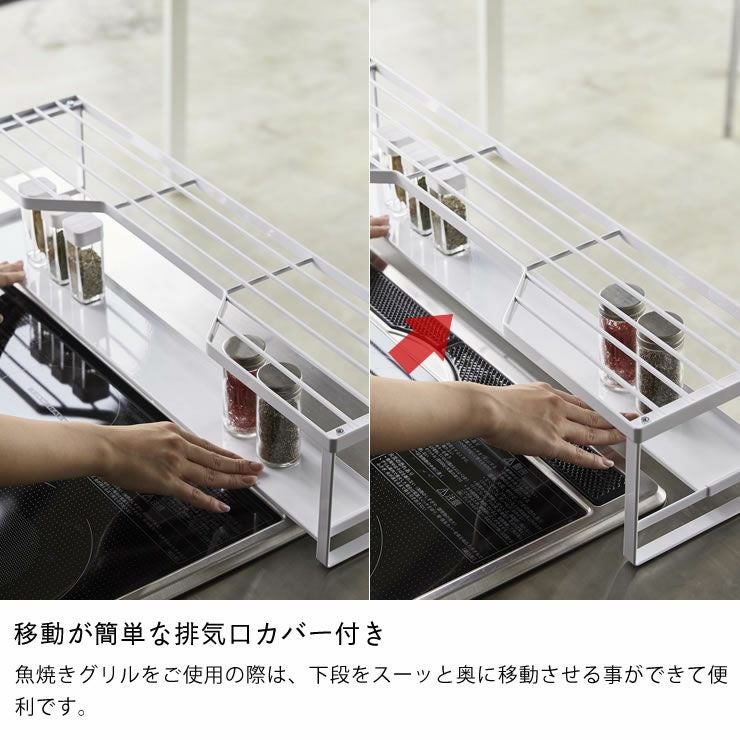 移動が簡単な排気口カバー付き

魚焼きグリルをご使用の際は、下段をスーッと奥に移動させる事ができて便利です。