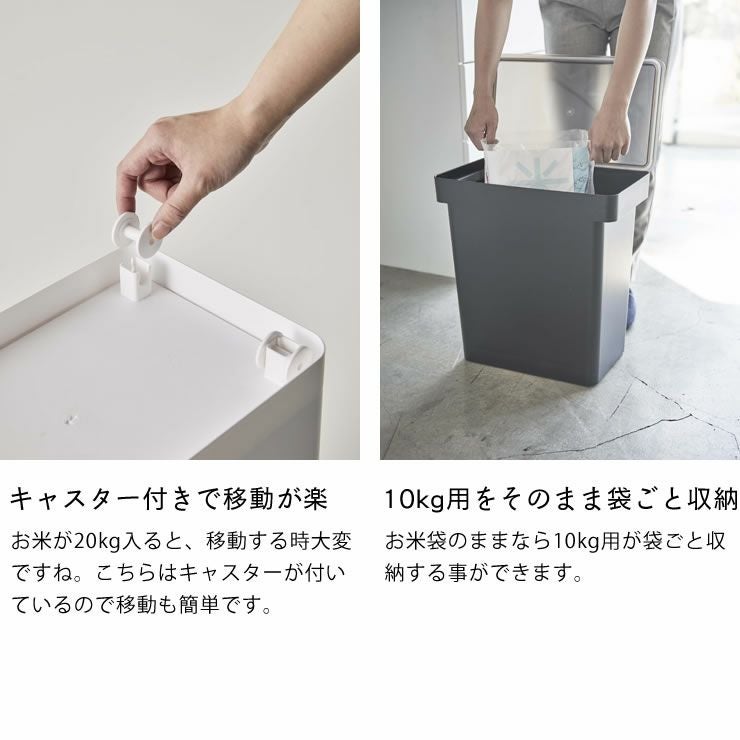 キャスター付きで移動が楽

お米が20kg入ると、移動する時大変ですね。こちらはキャスターが付いているので移動も簡単です。

10kg用をそのまま袋ごと収納

お米袋のままなら10kg用が袋ごと収納する事ができます。