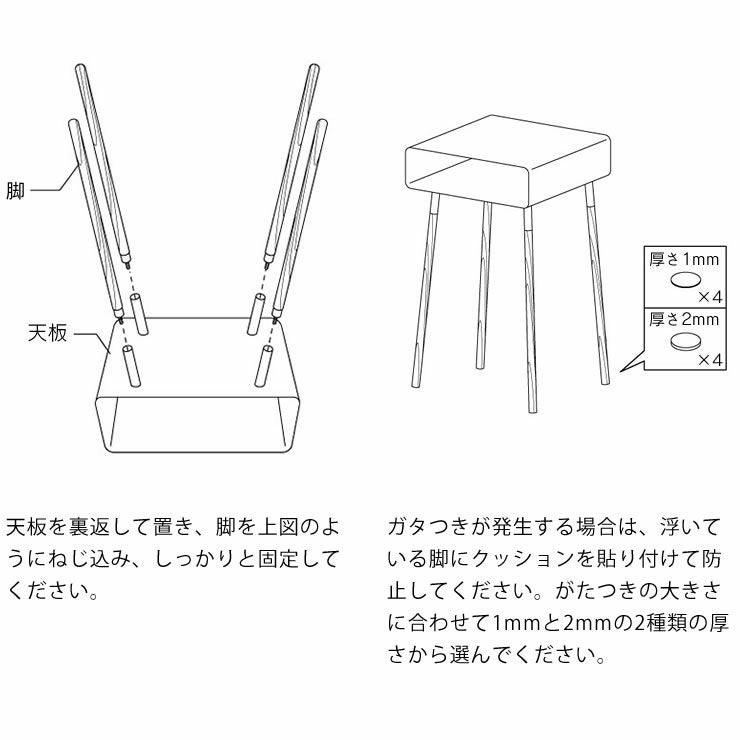 脚

天板

厚さ1mm
×4

厚さ2mm
×4

天板を裏返して置き、脚を上図のようにねじ込み、しっかりと固定してください。

ガタつきが発生する場合は、浮いている脚にクッションを貼り付けて防止してください。がたつきの大きさに合わせて1mmと2mmの2種類の厚さから選んでください。