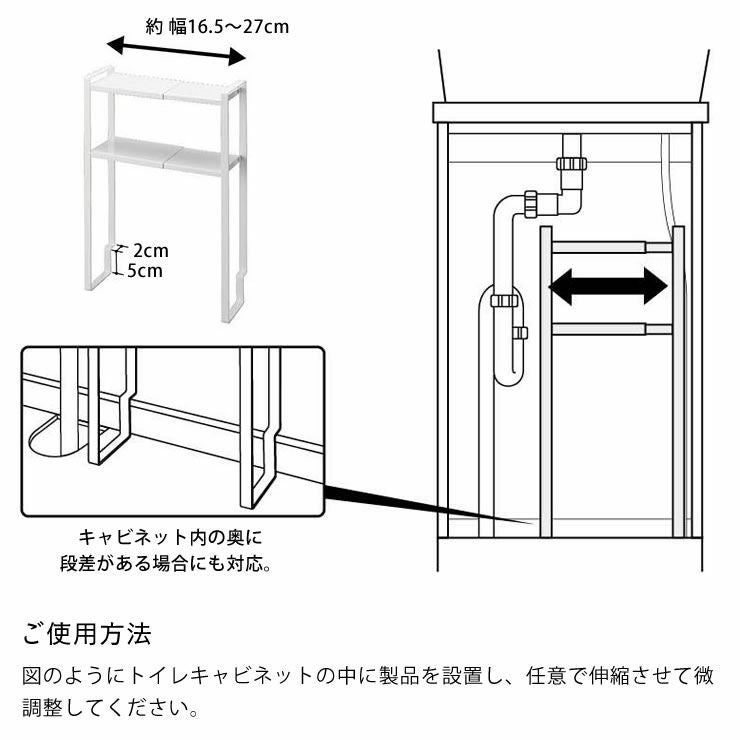 約 幅16.5～27cm

2cm
5cm

キャビネット内の奥に
段差がある場合にも対応。

ご使用方法

図のようにトイレキャビネットの中に製品を設置し、任意で伸縮させて微調整してください。