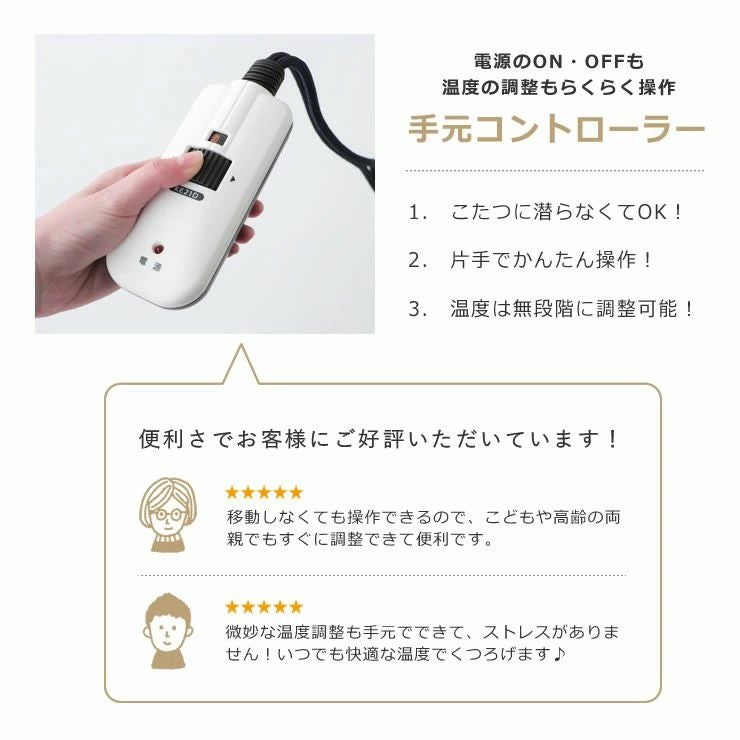 KE21D

電源

電源のON・OFFも
温度の調整もらくらく操作
手元コントローラー

1. こたつに潜らなくてOK！

2. 片手でかんたん操作！

3. 温度は無段階に調整可能！

便利さでお客様にご好評いただいています！

★★★★★
移動しなくても操作できるので、こどもや高齢の両親でもすぐに調整できて便利です。

★★★★★
微妙な温度調整も手元でできて、ストレスがありません！いつでも快適な温度でくつろげます♪