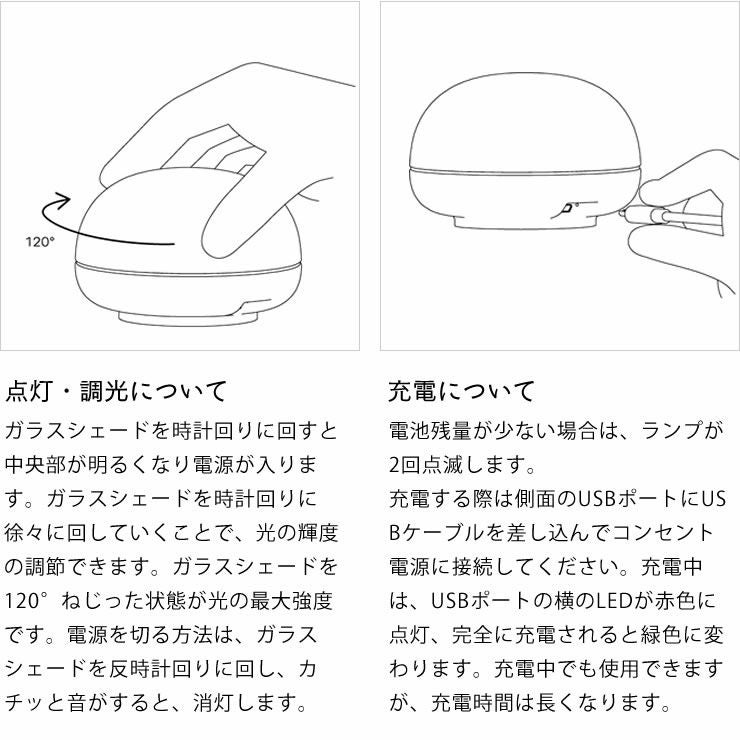 120°

点灯・調光について

ガラスシェードを時計回りに回すと中央部が明るくなり電源が入ります。ガラスシェードを時計回りに徐々に回していくことで、光の輝度の調節できます。ガラスシェードを120°ねじった状態が光の最大強度です。電源を切る方法は、ガラスシェードを反時計回りに回し、カチッと音がすると、消灯します。

充電について

電池残量が少ない場合は、ランプが2回点滅します。
充電する際は側面のUSBポートにUSBケーブルを差し込んでコンセント電源に接続してください。充電中は、USBポートの横のLEDが赤色に点灯、完全に充電されると緑色に変わります。充電中でも使用できますが、充電時間は長くなります。