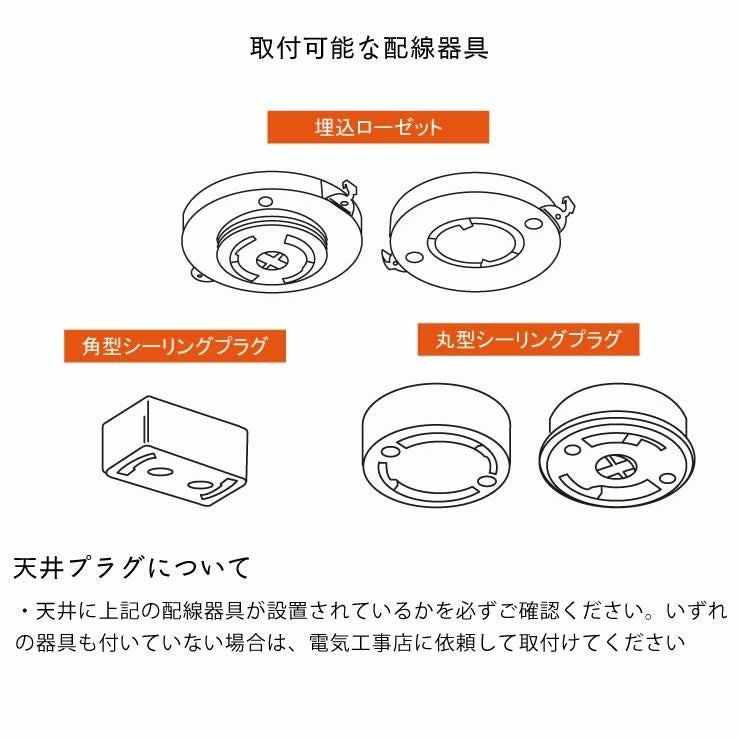 取付可能な配線器具

埋込ローゼット

角型シーリングプラグ

丸型シーリングプラグ

天井プラグについて

・天井に上記の配線器具が設置されているかを必ずご確認ください。いずれの器具も付いていない場合は、電気工事店に依頼して取付けてください