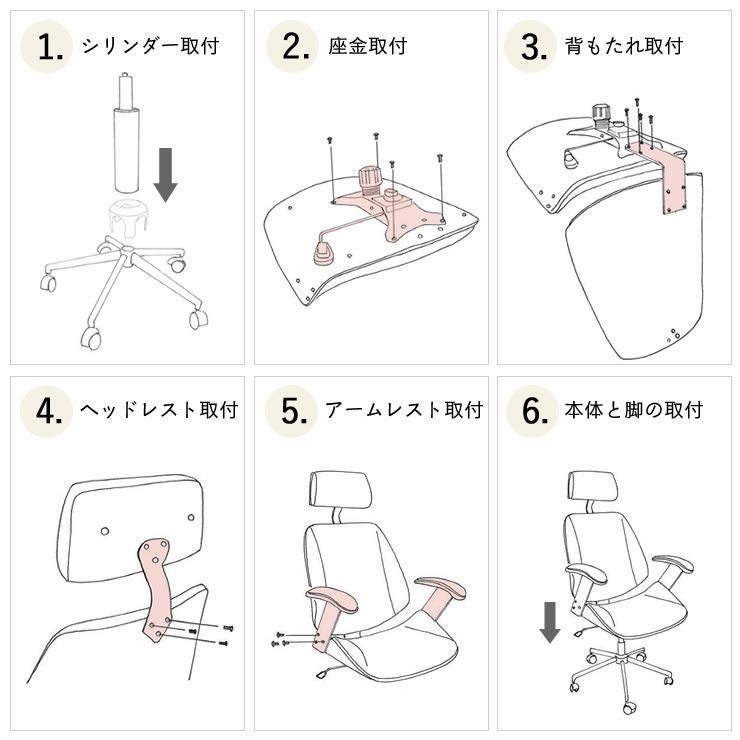 1. シリンダー取付

2. 座金取付

3. 背もたれ取付

4. ヘッドレスト取付

5. アームレスト取付

6. 本体と脚の取付