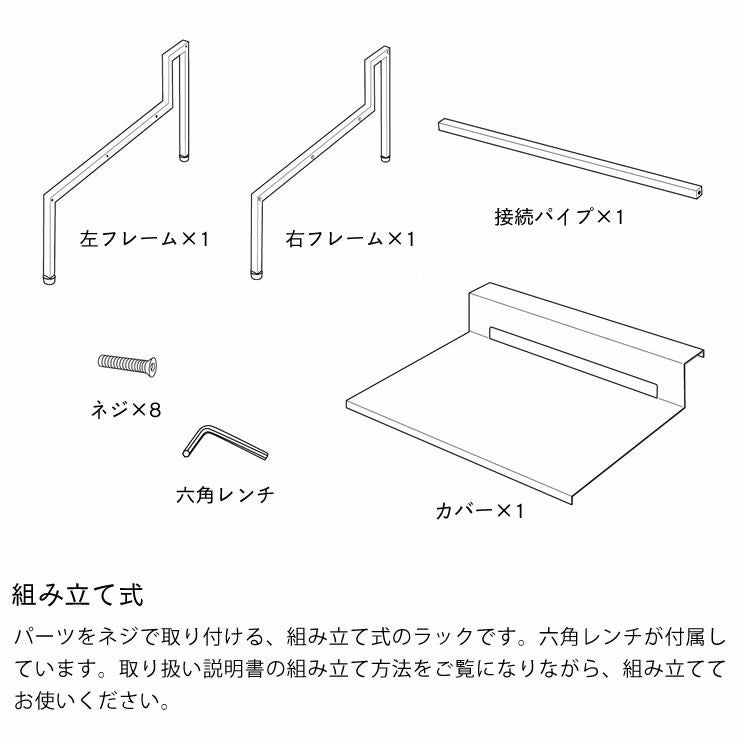 左フレーム×1

右フレーム×1

接続パイプ×1

ネジ×8

六角レンチ

カバー×1

組み立て式

パーツをネジで取り付ける、組み立て式のラックです。六角レンチが付属しています。取り扱い説明書の組み立て方法をご覧になりながら、組み立ててお使いください。