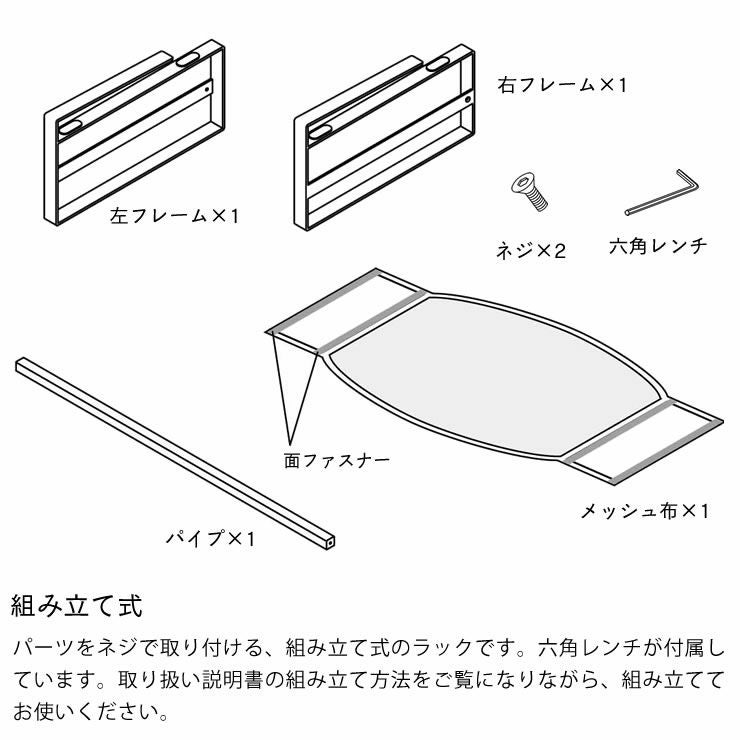 右フレーム×1

左フレーム×1

ネジ×2

六角レンチ

面ファスナー

メッシュ布×1

パイプ×1

組み立て式

パーツをネジで取り付ける、組み立て式のラックです。六角レンチが付属しています。取り扱い説明書の組み立て方法をご覧になりながら、組み立ててお使いください。