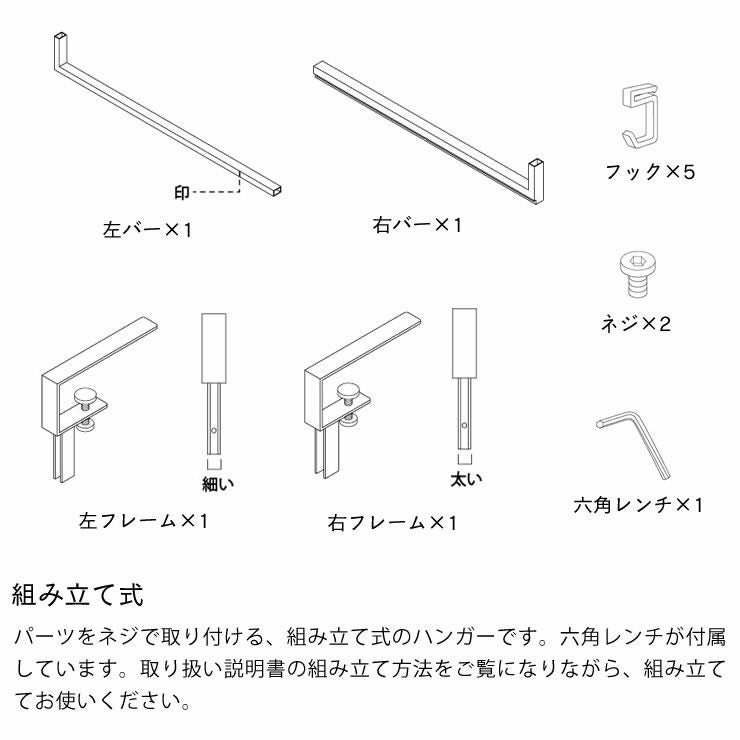 印

左バー×1

右バー×1

フック×5

ネジ×2

細い

太い

左フレーム×1

右フレーム×1

六角レンチ×1

組み立て式

パーツをネジで取り付ける、組み立て式のハンガーです。六角レンチが付属しています。取り扱い説明書の組み立て方法をご覧になりながら、組み立ててお使いください。