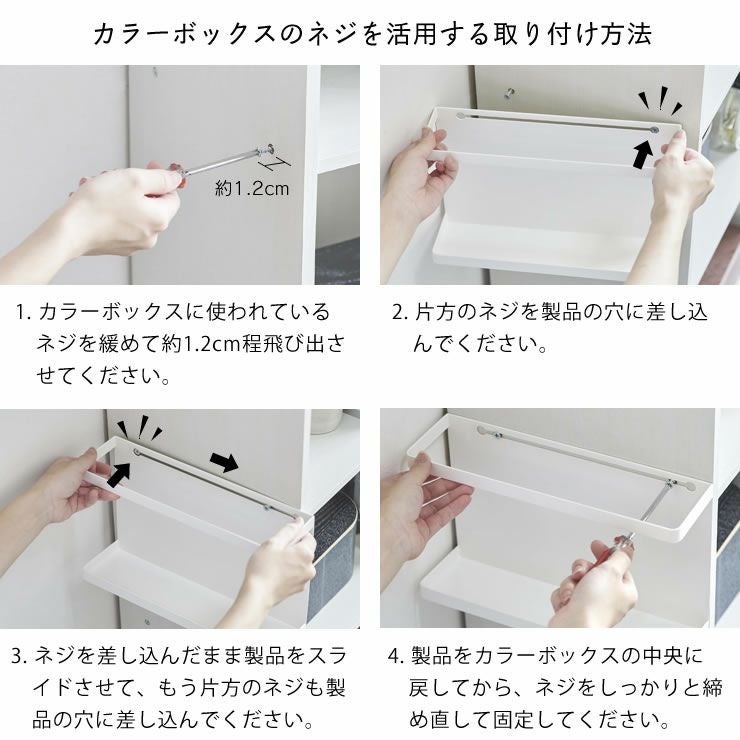 カラーボックスのネジを活用する取り付け方法

約1.2cm

1. カラーボックスに使われているネジを緩めて約1.2cm程飛び出させてください。

2. 片方のネジを製品の穴に差し込んでください。

3. ネジを差し込んだまま製品をスライドさせて、もう片方のネジも製品の穴に差し込んでください。

4. 製品をカラーボックスの中央に戻してから、ネジをしっかりと締め直して固定してください。