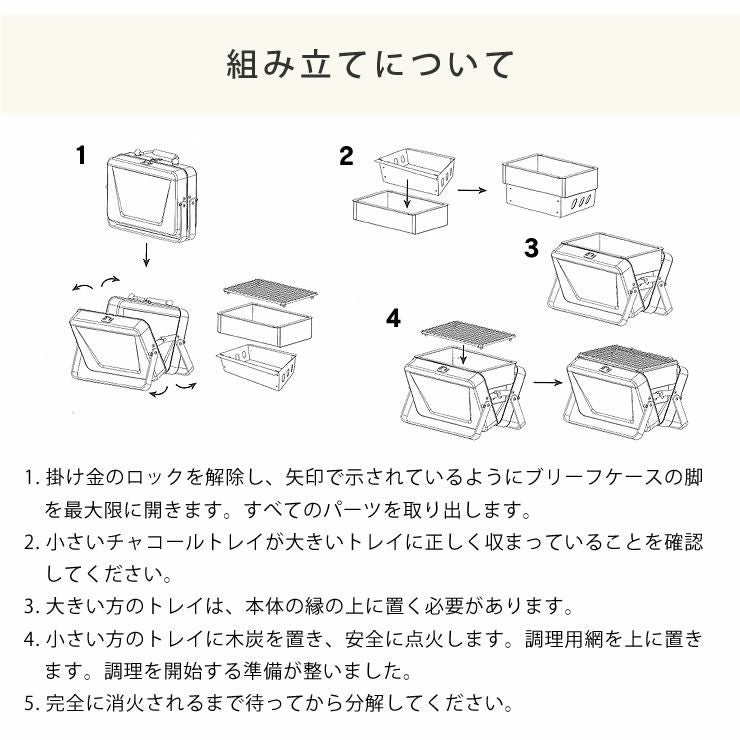 組み立てについて

1

2

3

4

1. 掛け金のロックを解除し、矢印で示されているようにブリーフケースの脚を最大限に開きます。すべてのパーツを取り出します。

2. 小さいチャコールトレイが大きいトレイに正しく収まっていることを確認してください。

3. 大きい方のトレイは、本体の縁の上に置く必要があります。

4. 小さい方のトレイに木炭を置き、安全に点火します。調理用網を上に置きます。調理を開始する準備が整いました。

5. 完全に消火されるまで待ってから分解してください。