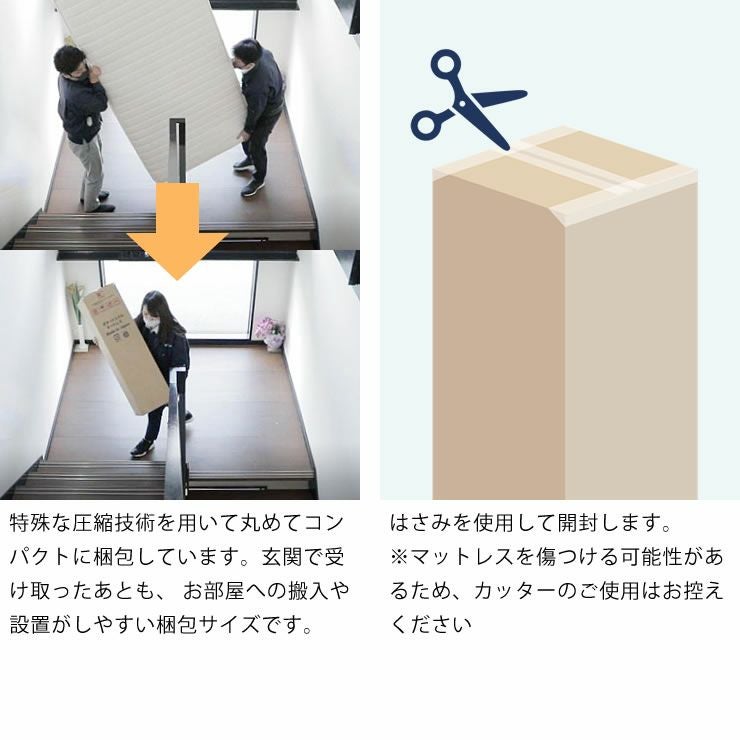 特殊な圧縮技術を用いて丸めてコンパクトに梱包しています。玄関で受け取ったあとも、 お部屋への搬入や設置がしやすい梱包サイズです。

はさみを使用して開封します。
※マットレスを傷つける可能性があるため、カッターのご使用はお控えください