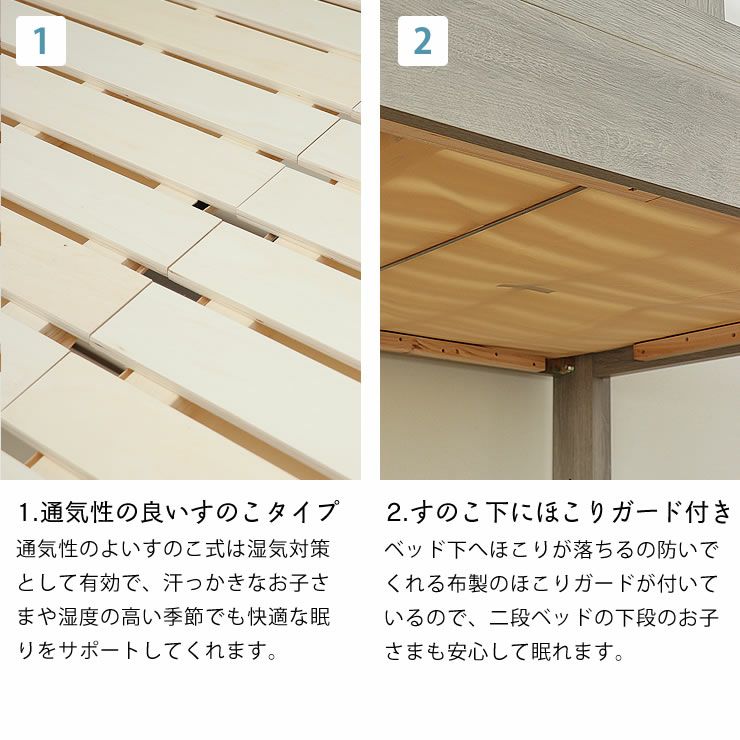 1

1.通気性の良いすのこタイプ

通気性のよいすのこ式は湿気対策として有効で、汗っかきなお子さまや湿度の高い季節でも快適な眠りをサポートしてくれます。

2

2.すのこ下にほこりガード付き

ベッド下へほこりが落ちるの防いでくれる布製のほこりガードが付いているので、二段ベッドの下段のお子さまも安心して眠れます。