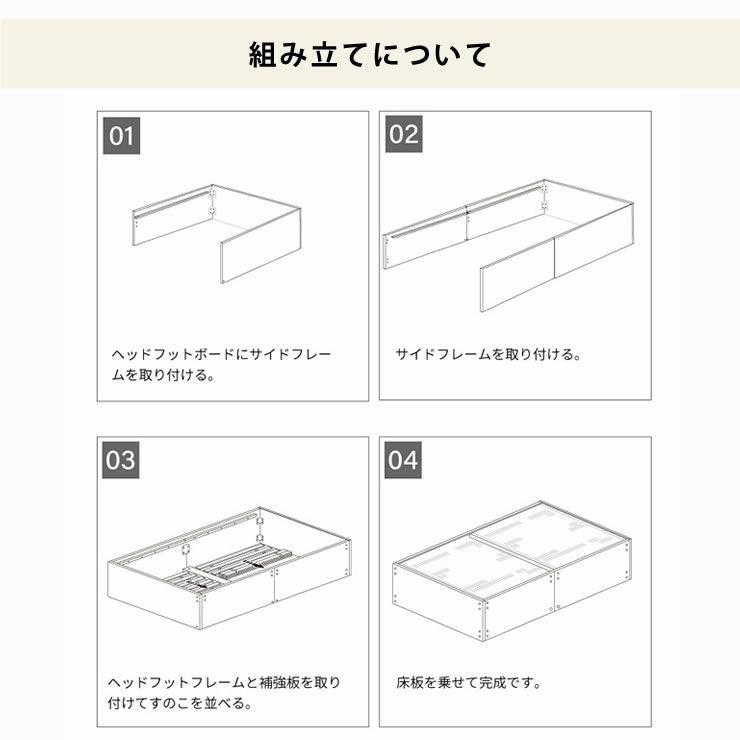 組み立てについて

01

ヘッドフットボードにサイドフレームを取り付ける。

02

サイドフレームを取り付ける。

03

ヘッドフットフレームと補強板を取り付けてすのこを並べる。

04

床板を乗せて完成です。