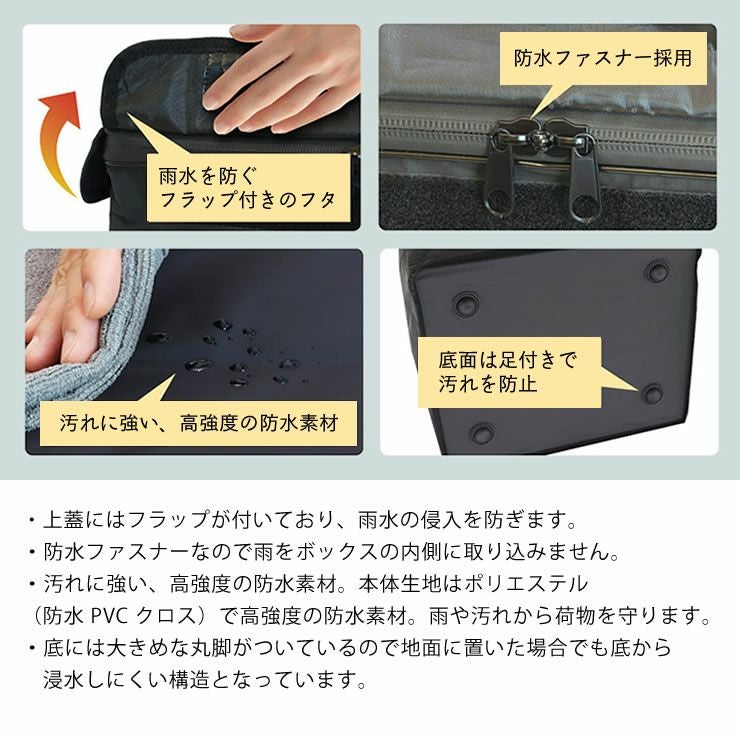 雨水を防ぐ
フラップ付きのフタ

防水ファスナー採用

汚れに強い、高強度の防水素材

底面は足付きで
汚れを防止

・上蓋にはフラップが付いており、雨水の侵入を防ぎます。
・防水ファスナーなので雨をボックスの内側に取り込みません。
・汚れに強い、高強度の防水素材。本体生地はポリエステル（防水 PVC クロス）で高強度の防水素材。雨や汚れから荷物を守ります。
・底には大きめな丸脚がついているので地面に置いた場合でも底から浸水しにくい構造となっています。