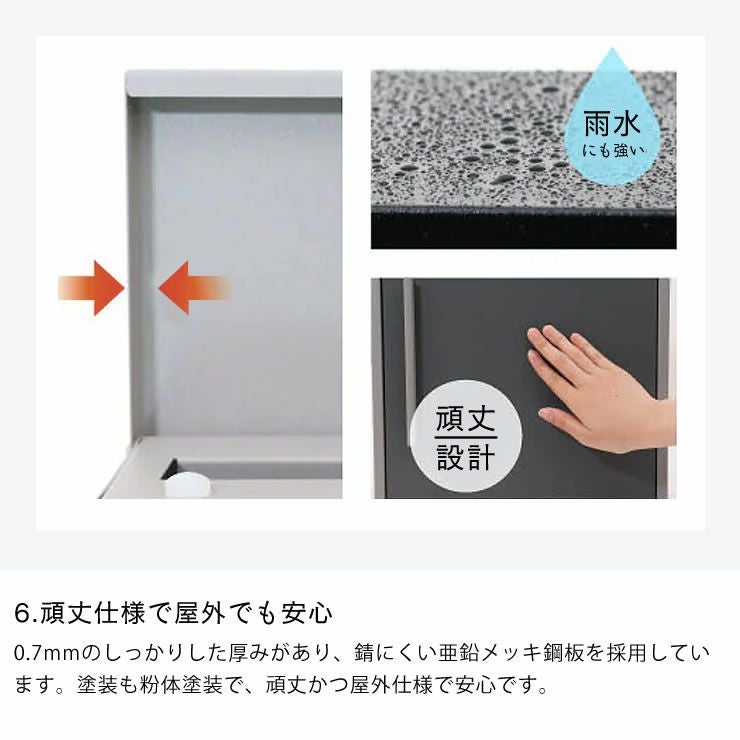 雨水
にも強い

頑丈
設計

6.頑丈仕様で屋外でも安心

0.7mmのしっかりした厚みがあり、錆にくい亜鉛メッキ鋼板を採用しています。塗装も粉体塗装で、頑丈かつ屋外仕様で安心です。