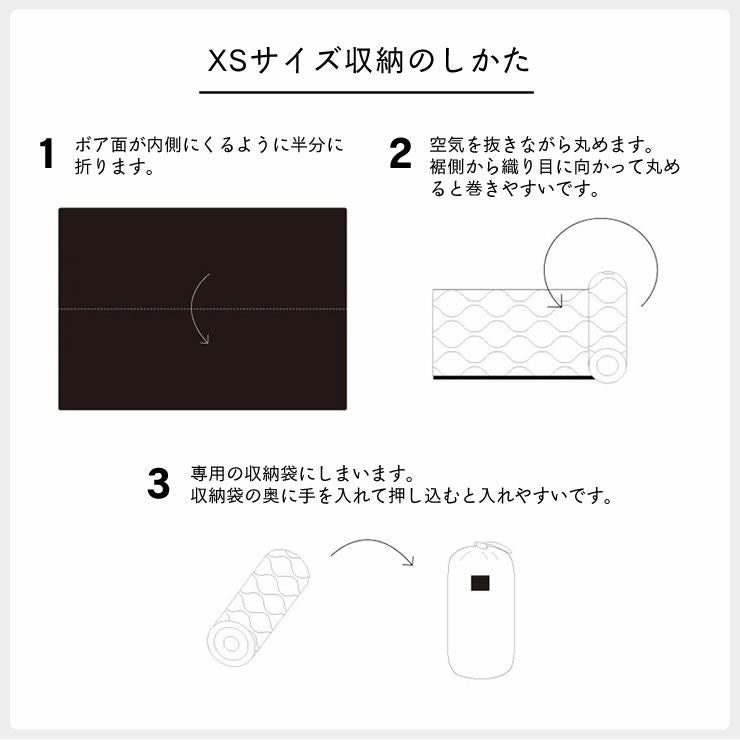 XSサイズ収納のしかた

1 ボア面が内側にくるように半分に折ります。

2 空気を抜きながら丸めます。裾側から織り目に向かって丸めると巻きやすいです。

3 専用の収納袋にしまいます。収納袋の奥に手を入れて押し込むと入れやすいです。