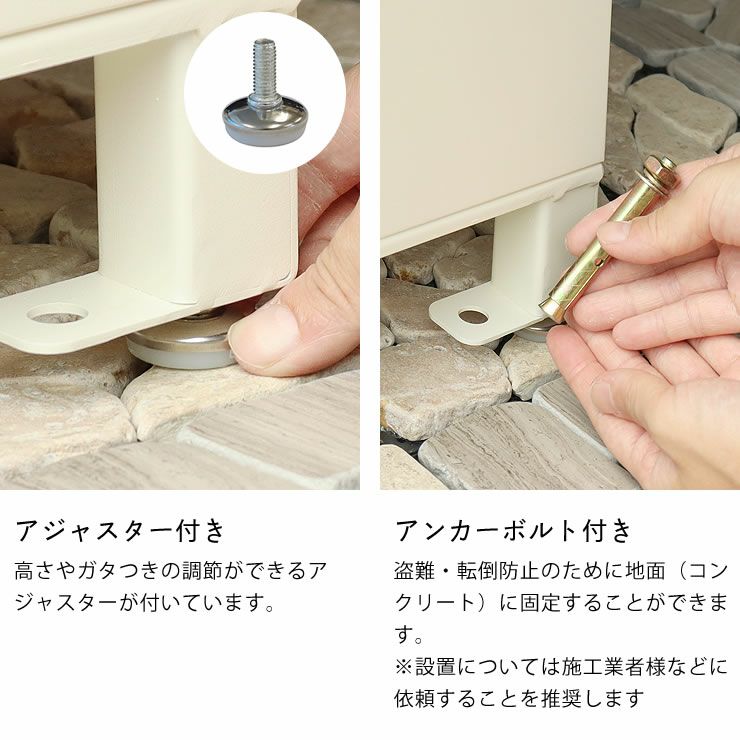 アジャスター付き

高さやガタつきの調節ができるアジャスターが付いています。

アンカーボルト付き

盗難・転倒防止のために地面（コンクリート）に固定することができます。
※設置については施工業者様などに依頼することを推奨します