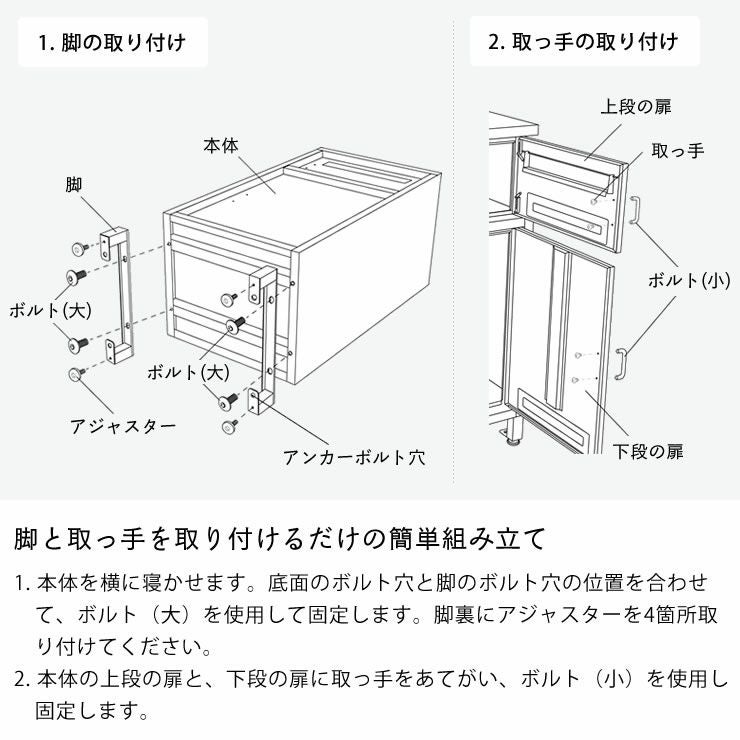 1. 脚の取り付け

本体

脚

ボルト(大)

ボルト(大)

アジャスター

アンカーボルト穴

2. 取っ手の取り付け

上段の扉

取っ手

ボルト(小)

下段の扉

脚と取っ手を取り付けるだけの簡単組み立て

1. 本体を横に寝かせます。底面のボルト穴と脚のボルト穴の位置を合わせて、ボルト（大）を使用して固定します。脚裏にアジャスターを4箇所取り付けてください。

2. 本体の上段の扉と、下段の扉に取っ手をあてがい、ボルト（小）を使用し固定します。