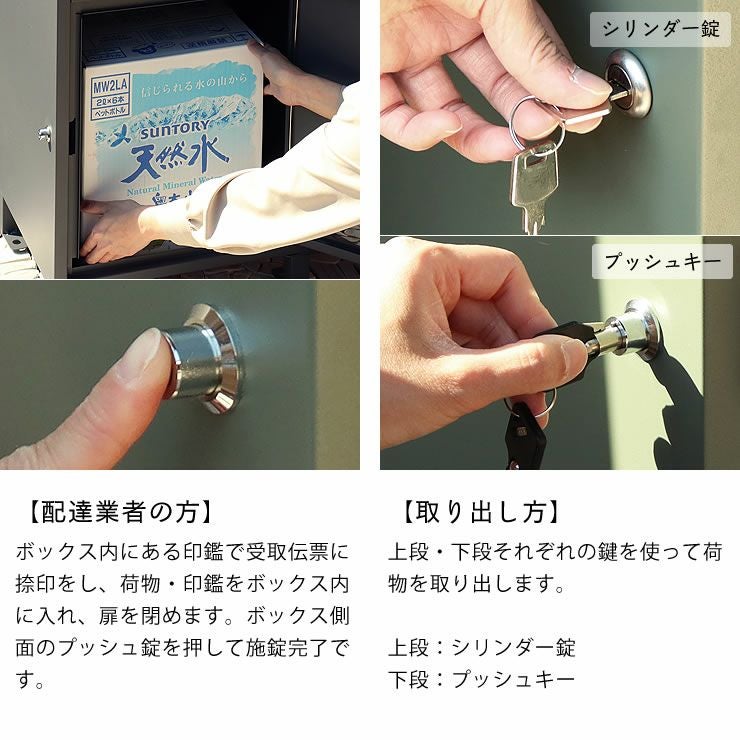 MW2LA
2ℓ×6本
ペットボトル
信じられる水の山から
SUNTORY
天然水
Natural Mineral Water

シリンダー錠

プッシュキー

【配達業者の方】
ボックス内にある印鑑で受取伝票に捺印をし、荷物・印鑑をボックス内に入れ、扉を閉めます。ボックス側面のプッシュ錠を押して施錠完了です。

【取り出し方】
上段・下段それぞれの鍵を使って荷物を取り出します。

上段：シリンダー錠
下段：プッシュキー