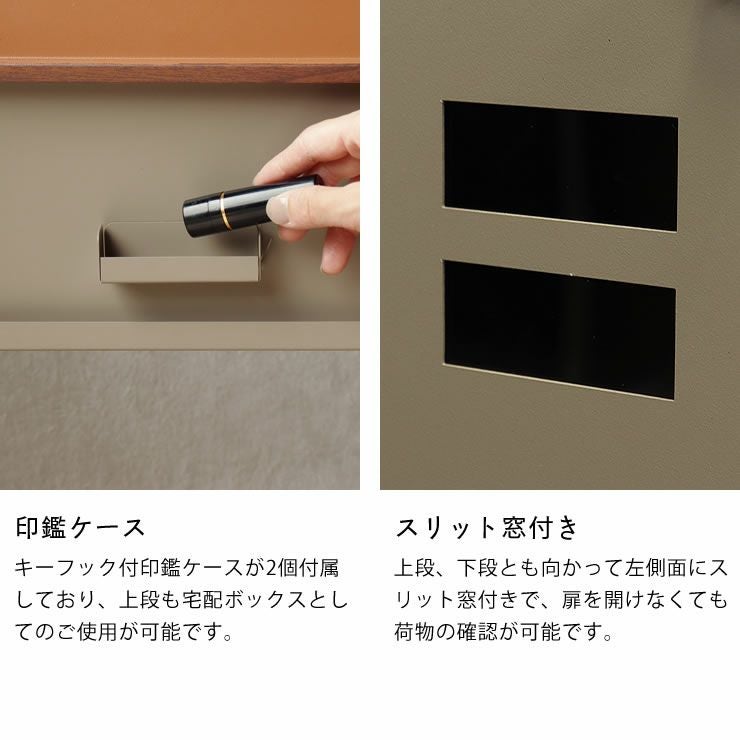 印鑑ケース

キーフック付印鑑ケースが2個付属しており、上段も宅配ボックスとしてのご使用が可能です。

スリット窓付き

上段、下段とも向かって左側面にスリット窓付きで、扉を開けなくても荷物の確認が可能です。