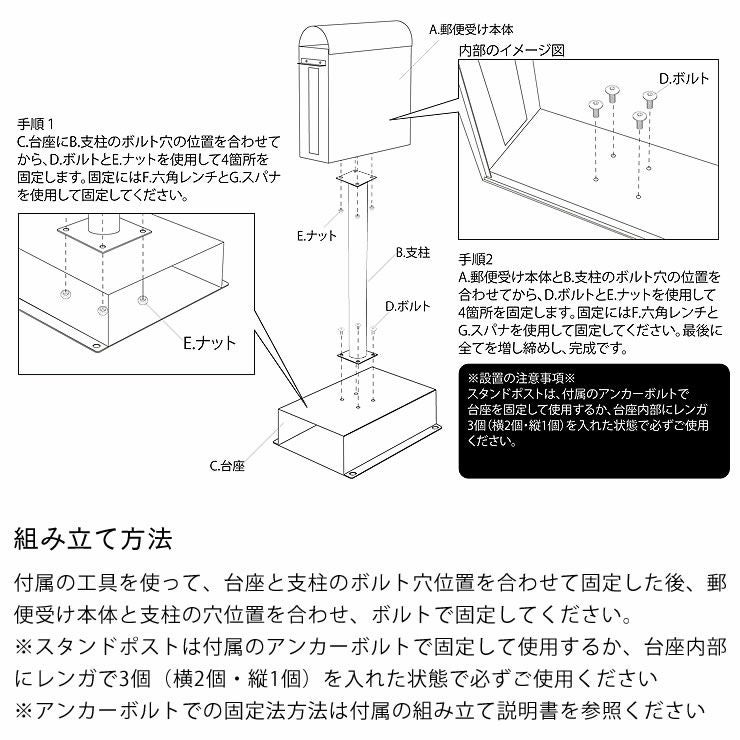 A.郵便受け本体

内部のイメージ図

D.ボルト

手順1
C.台座にB.支柱のボルト穴の位置を合わせてから、D.ボルトとE.ナットを使用して4箇所を固定します。固定にはF.六角レンチとG.スパナを使用して固定してください。

E.ナット

E.ナット

B.支柱

D.ボルト

C.台座

手順2
A.郵便受け本体とB.支柱のボルト穴の位置を合わせてから、D.ボルトとE.ナットを使用して4箇所を固定します。固定にはF.六角レンチとG.スパナを使用して固定してください。最後に全てを増し締めし、完成です。

※設置の注意事項※
スタンドポストは、付属のアンカーボルトで台座を固定して使用するか、台座内部にレンガ3個（横2個・縦1個）を入れた状態で必ずご使用ください。

組み立て方法

付属の工具を使って、台座と支柱のボルト穴位置を合わせて固定した後、郵便受け本体と支柱の穴位置を合わせ、ボルトで固定してください。
※スタンドポストは付属のアンカーボルトで固定して使用するか、台座内部にレンガで3個（横2個・縦1個）を入れた状態で必ずご使用ください
※アンカーボルトでの固定法方法は付属の組み立て説明書を参照ください