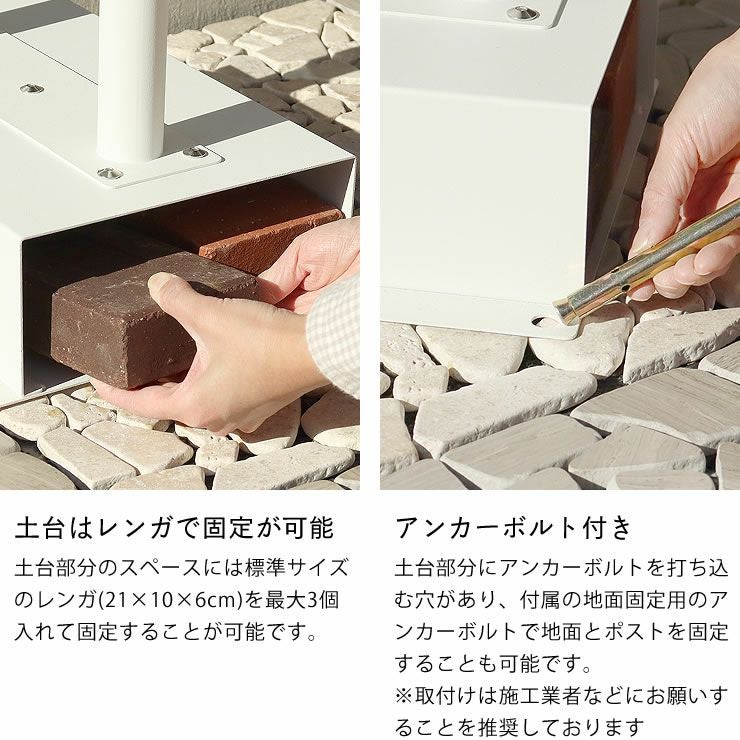 土台はレンガで固定が可能

土台部分のスペースには標準サイズのレンガ(21×10×6cm)を最大3個入れて固定することが可能です。

アンカーボルト付き

土台部分にアンカーボルトを打ち込む穴があり、付属の地面固定用のアンカーボルトで地面とポストを固定することも可能です。
※取付けは施工業者などにお願いすることを推奨しております