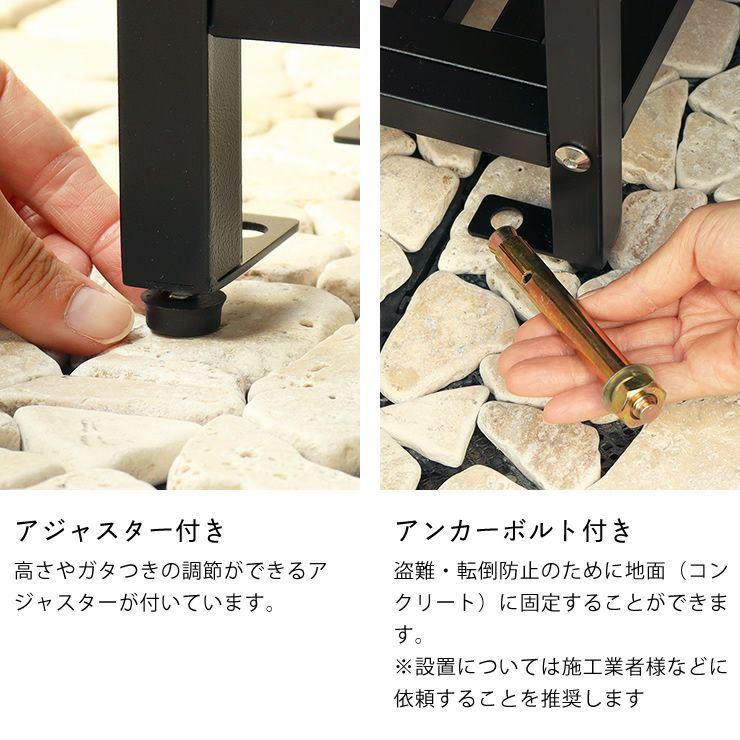 アジャスター付き

高さやガタつきの調節ができるアジャスターが付いています。

アンカーボルト付き

盗難・転倒防止のために地面（コンクリート）に固定することができます。

※設置については施工業者様などに依頼することを推奨します