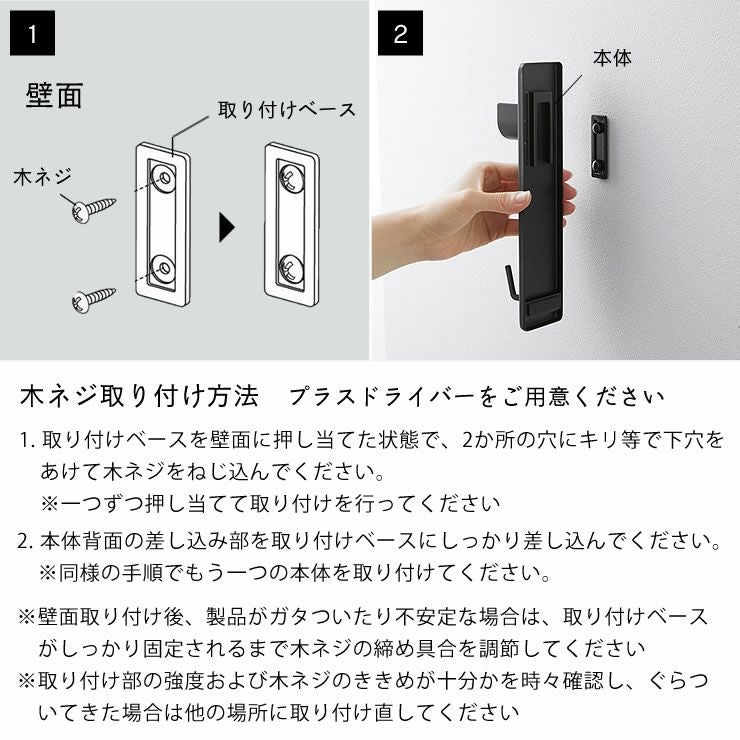 1

壁面

取り付けベース

木ネジ

2

本体

木ネジ取り付け方法　プラスドライバーをご用意ください

1. 取り付けベースを壁面に押し当てた状態で、2か所の穴にキリ等で下穴をあけて木ネジをねじ込んでください。
※一つずつ押し当てて取り付けを行ってください

2. 本体背面の差し込み部を取り付けベースにしっかり差し込んでください。
※同様の手順でもう一つの本体を取り付けてください。

※壁面取り付け後、製品がガタついたり不安定な場合は、取り付けベースがしっかり固定されるまで木ネジの締め具合を調節してください
※取り付け部の強度および木ネジのききめが十分かを時々確認し、ぐらついてきた場合は他の場所に取り付け直してください