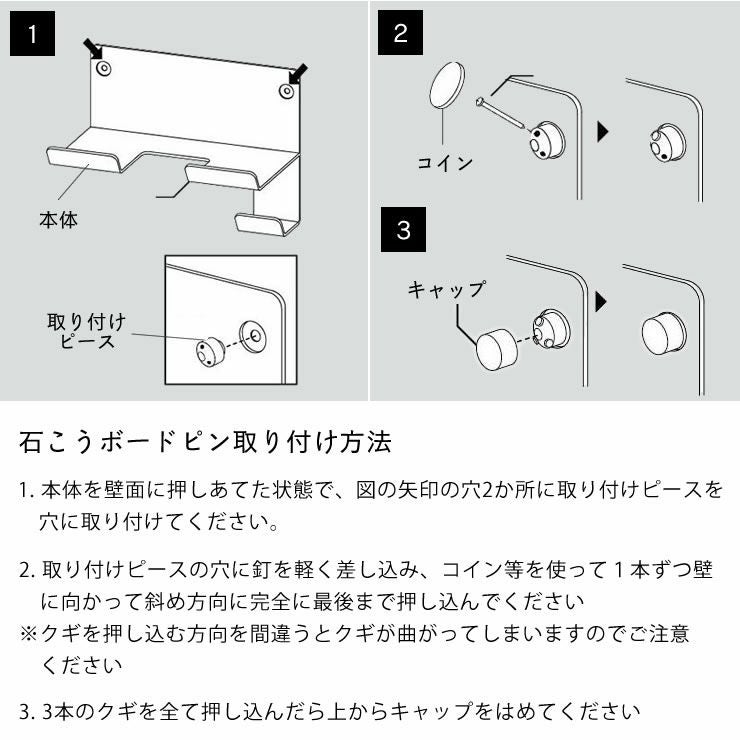 1

本体

取り付け
ピース

2

コイン

3

キャップ

石こうボードピン取り付け方法

1. 本体を壁面に押しあてた状態で、図の矢印の穴2か所に取り付けピースを穴に取り付けてください。

2. 取り付けピースの穴に釘を軽く差し込み、コイン等を使って１本ずつ壁に向かって斜め方向に完全に最後まで押し込んでください
※クギを押し込む方向を間違うとクギが曲がってしまいますのでご注意ください

3. 3本のクギを全て押し込んだら上からキャップをはめてください