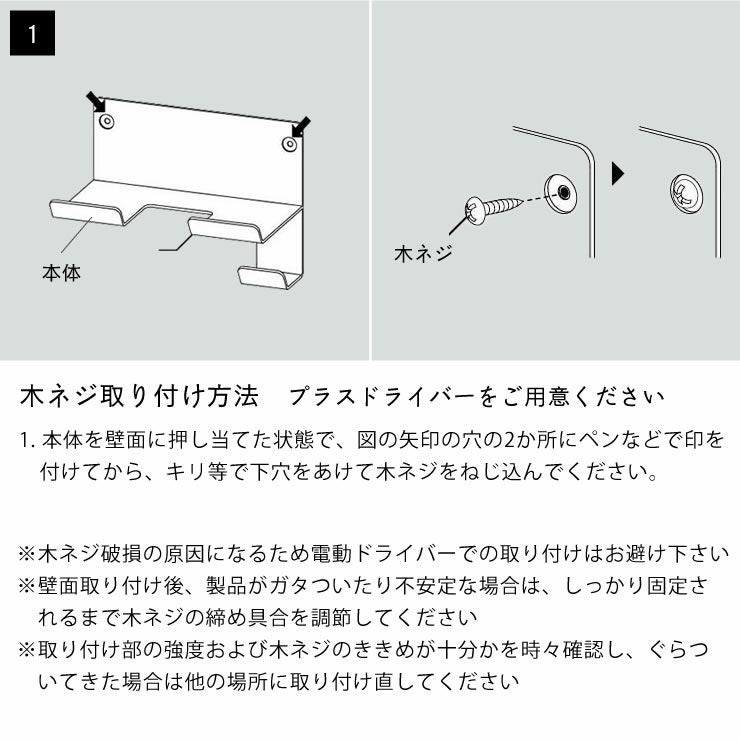 1

本体

木ネジ

木ネジ取り付け方法　プラスドライバーをご用意ください

1. 本体を壁面に押し当てた状態で、図の矢印の穴の2か所にペンなどで印を付けてから、キリ等で下穴をあけて木ネジをねじ込んでください。

※木ネジ破損の原因になるため電動ドライバーでの取り付けはお避け下さい
※壁面取り付け後、製品がガタついたり不安定な場合は、しっかり固定されるまで木ネジの締め具合を調節してください
※取り付け部の強度および木ネジのききめが十分かを時々確認し、ぐらついてきた場合は他の場所に取り付け直してください