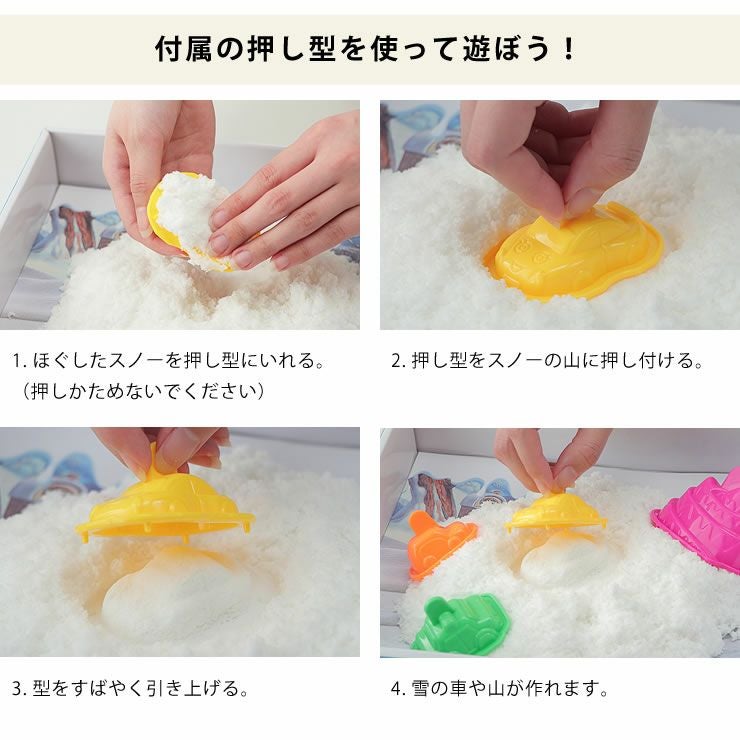 付属の押し型を使って遊ぼう！

1. ほぐしたスノーを押し型にいれる。
（押しかためないでください）

2. 押し型をスノーの山に押し付ける。

3. 型をすばやく引き上げる。

4. 雪の車や山が作れます。