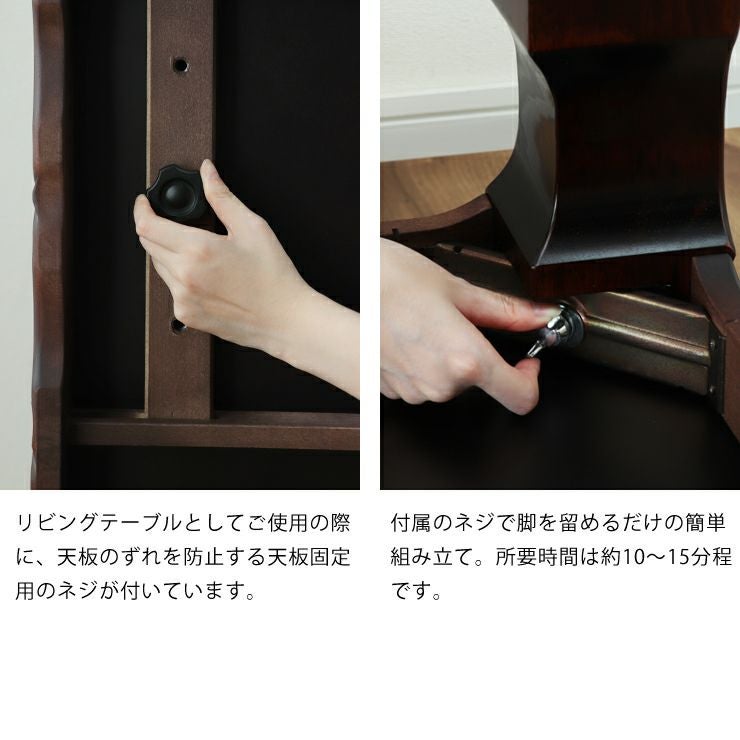 リビングテーブルとしてご使用の際に、天板のずれを防止する天板固定用のネジが付いています。

付属のネジで脚を留めるだけの簡単組み立て。所要時間は約10～15分程です。